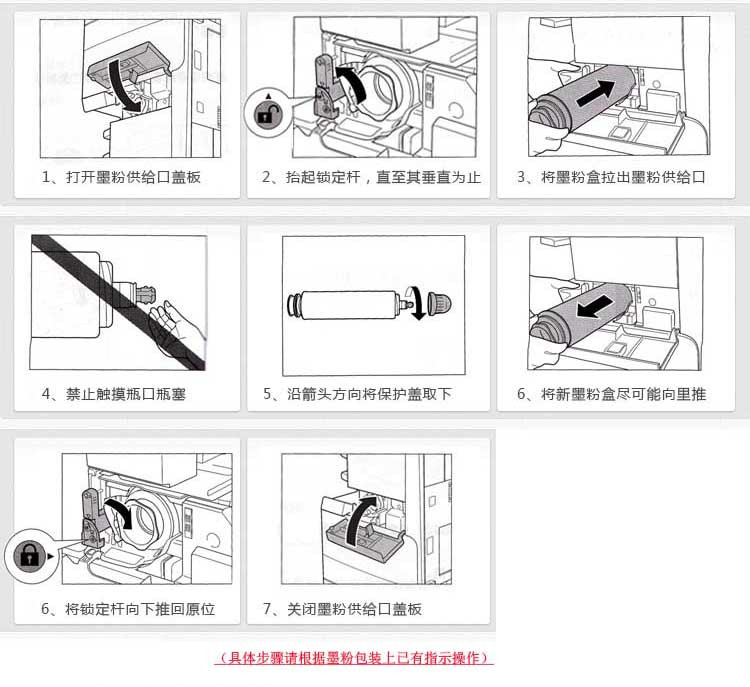 1、打开墨粉供给口盖板

2、抬起锁定杆，直至其垂直为止

3、将墨粉盒拉出墨粉供给口

4、禁止触摸瓶口瓶塞

5、沿箭头方向将保护盖取下

6、将新墨粉盒尽可能向里推

6、将锁定杆向下推回原位

7、关闭墨粉供给口盖板

（具体步骤请根据墨粉包装上已有指示操作）